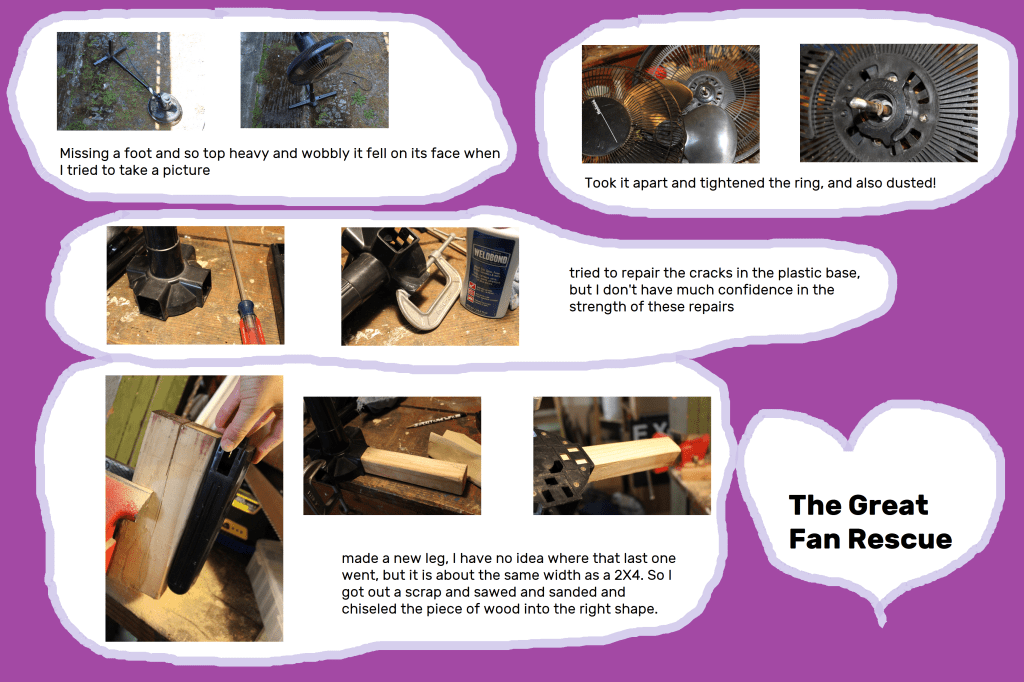 Missing a foot and so top heavy and wobbly it fell on its face when I tried to take a picture

Took it apart and tightened the ring, and also dusted!

WELDBOND

tried to repair the cracks in the plastic base, but I don't have much confidence in the strength of these repairs

made a new leg, I have no idea where that last one went, but it is about the same width as a 2X4. So I got out a scrap and sawed and sanded and chiseled the piece of wood into the right shape.

The Great Fan Rescue